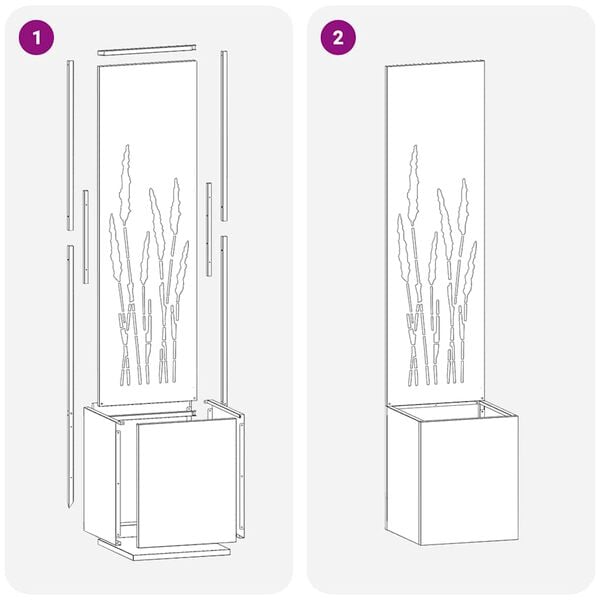 1

2