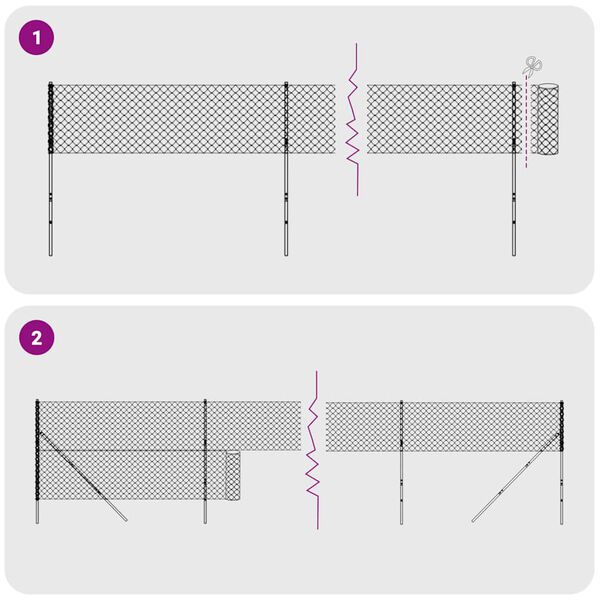 1

2